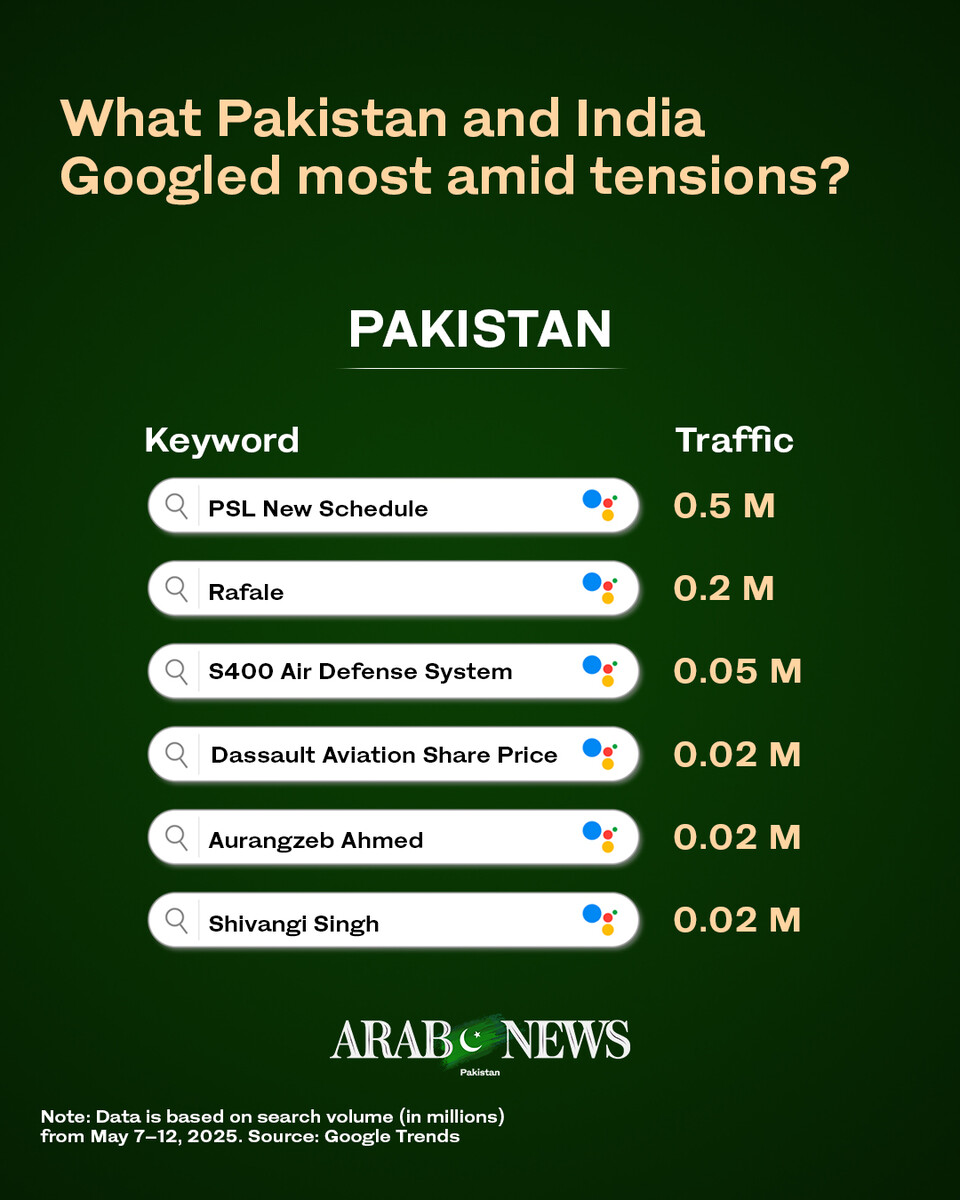 What Pakistan and India Googled most amid tensions?

PAKISTAN

| Keyword | Traffic |
|---|---|
| PSL New Schedule | 0.5 M |
| Rafale | 0.2 M |
| S400 Air Defense System | 0.05 M |
| Dassault Aviation Share Price | 0.02 M |
| Aurangzeb Ahmed | 0.02 M |
| Shivangi Singh | 0.02 M |

ARAB NEWS
Pakistan

Note: Data is based on search volume (in millions) from May 7–12, 2025. Source: Google Trends